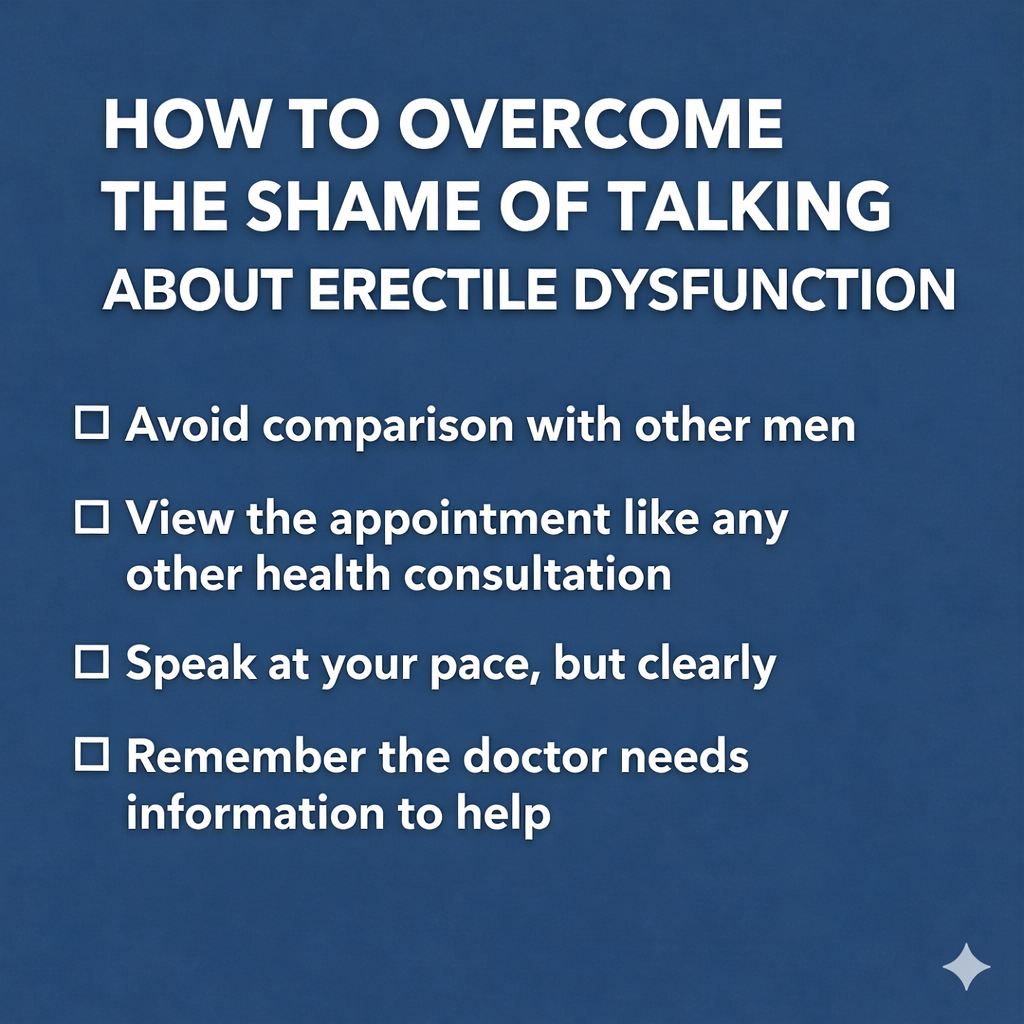 HOW TO OVERCOME THE SHAME OF TALKING ABOUT ERECTILE DYSFUNCTION

☐ Avoid comparison with other men

☐ View the appointment like any other health consultation

☐ Speak at your pace, but clearly

☐ Remember the doctor needs information to help