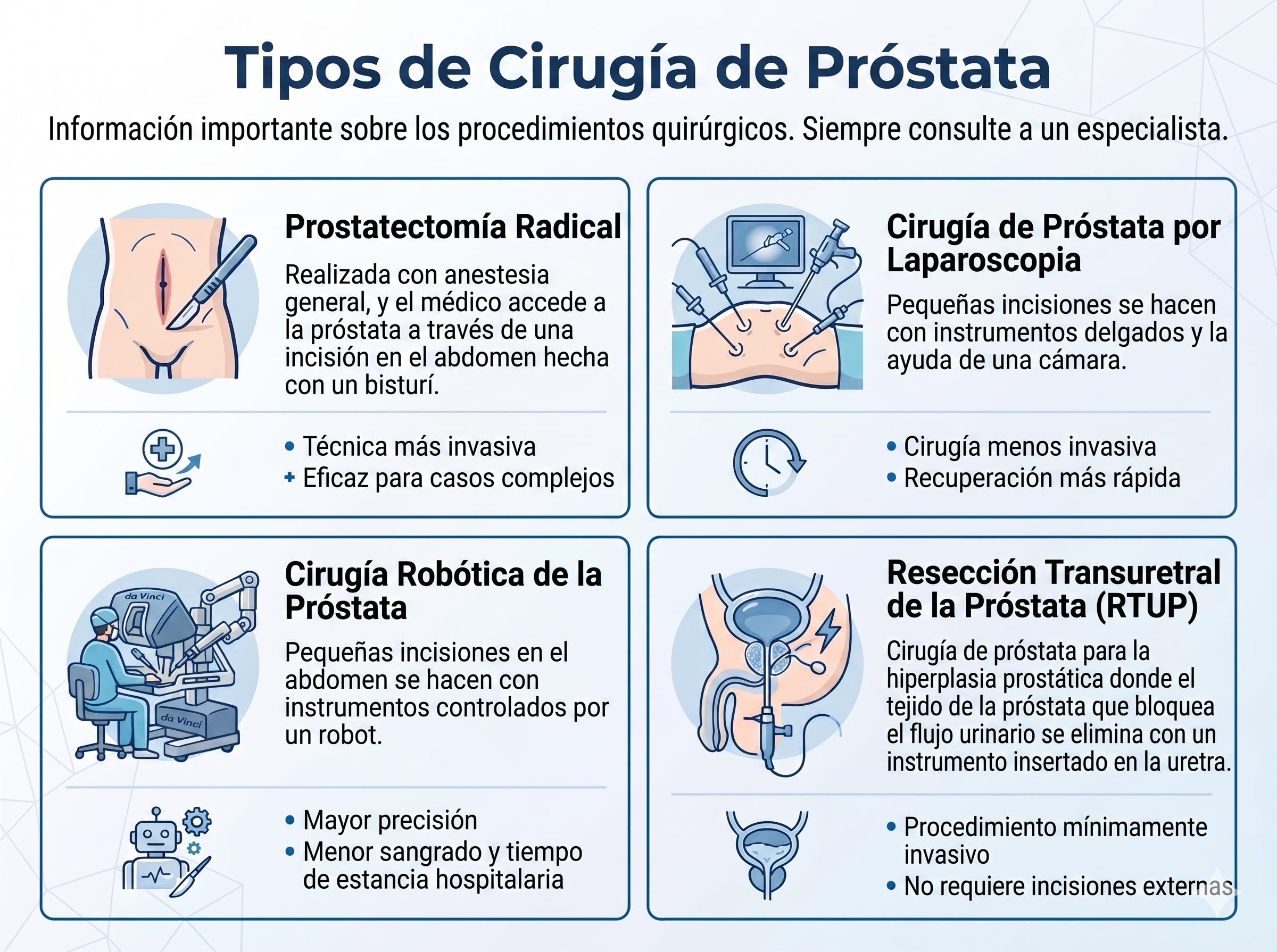 Tipos de Cirugía de Próstata

Información importante sobre los procedimientos quirúrgicos. Siempre consulte a un especialista.

Prostatectomía Radical

Realizada con anestesia general, y el médico accede a la próstata a través de una incisión en el abdomen hecha con un bisturí.

• Técnica más invasiva
+ Eficaz para casos complejos

Cirugía de Próstata por Laparoscopia

Pequeñas incisiones se hacen con instrumentos delgados y la ayuda de una cámara.

• Cirugía menos invasiva
• Recuperación más rápida

da Vinci

da Vinci

Cirugía Robótica de la Próstata

Pequeñas incisiones en el abdomen se hacen con instrumentos controlados por un robot.

• Mayor precisión
• Menor sangrado y tiempo de estancia hospitalaria

Resección Transuretral de la Próstata (RTUP)

Cirugía de próstata para la hiperplasia prostática donde el tejido de la próstata que bloquea el flujo urinario se elimina con un instrumento insertado en la uretra.

• Procedimiento mínimamente invasivo
• No requiere incisiones externas